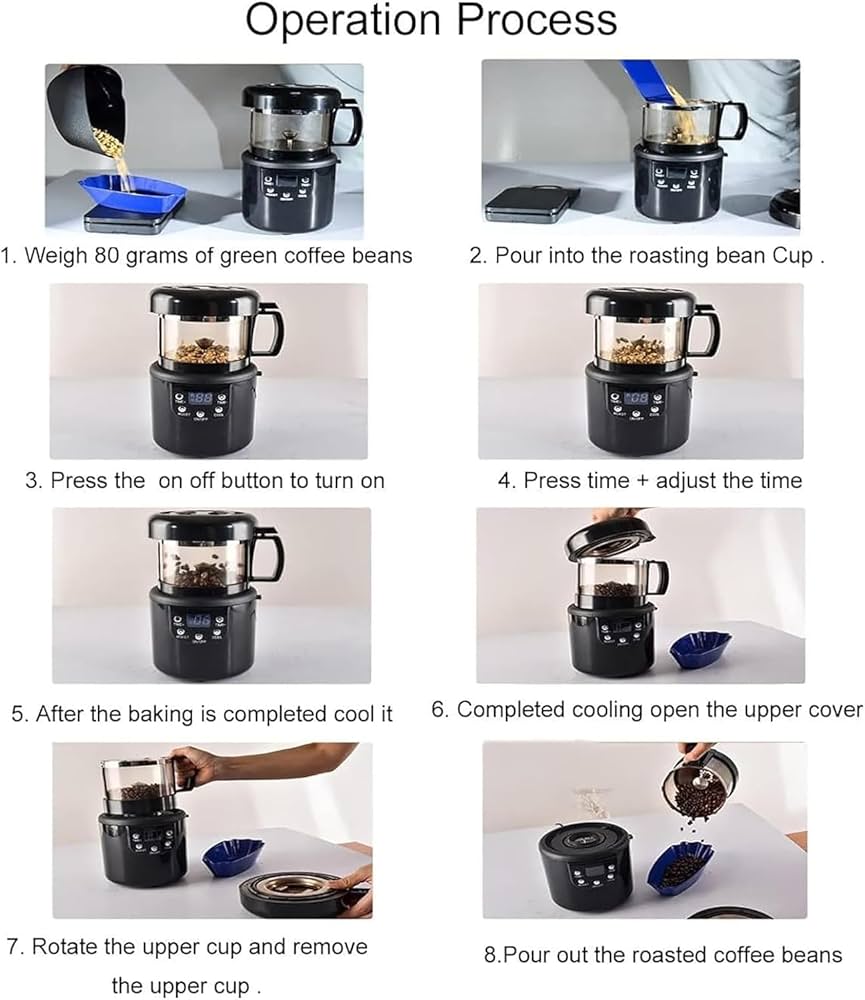 Operation Process

1. Weigh 80 grams of green coffee beans

2. Pour into the roasting bean Cup .

3. Press the on off button to turn on

4. Press time + adjust the time

5. After the baking is completed cool it

6. Completed cooling open the upper cover

7. Rotate the upper cup and remove the upper cup .

8.Pour out the roasted coffee beans